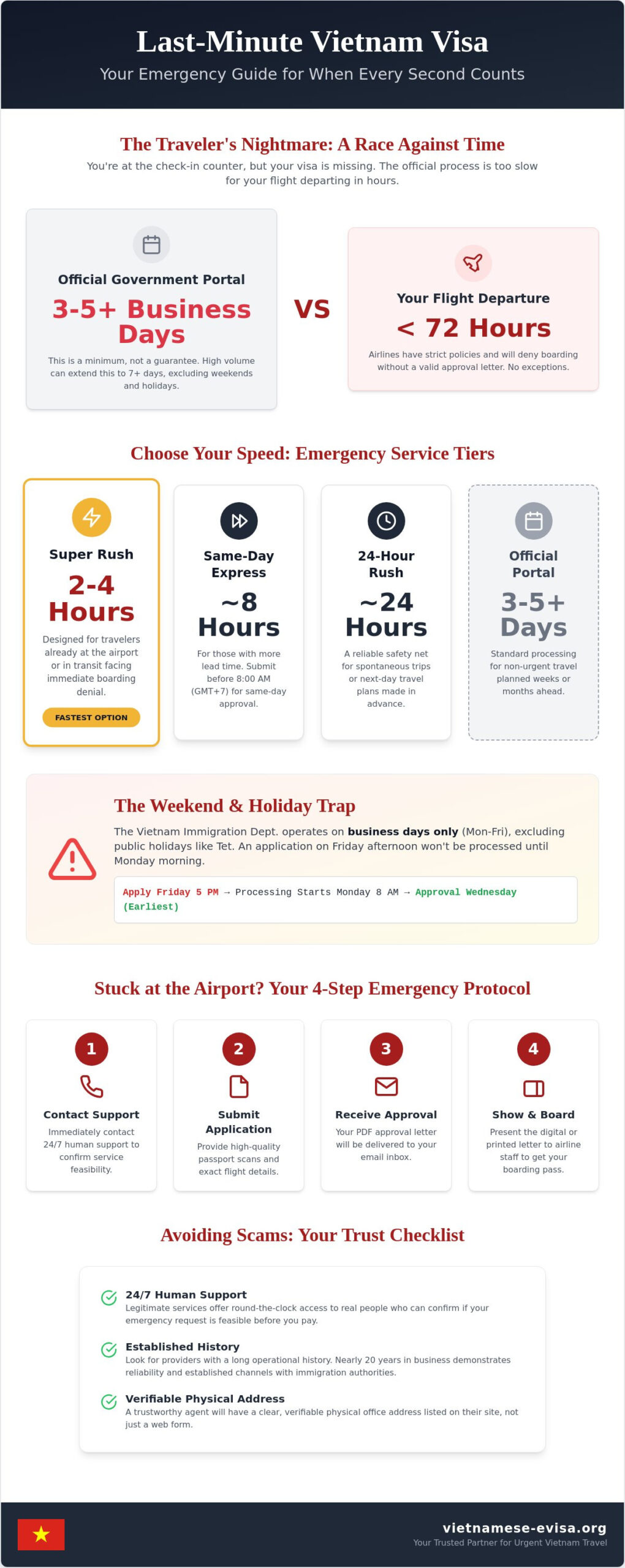 Last-Minute Vietnam Visa

Your Emergency Guide for When Every Second Counts

The Traveler's Nightmare: A Race Against Time

You're at the check-in counter, but your visa is missing. The official process is too slow for your flight departing in hours.

Official Government Portal

3-5+ Business Days

This is a minimum, not a guarantee. High volume can extend this to 7+ days, excluding weekends and holidays.

VS

Your Flight Departure

< 72 Hours

Airlines have strict policies and will deny boarding without a valid approval letter. No exceptions.

Choose Your Speed: Emergency Service Tiers

Super Rush

2-4 Hours

Designed for travelers already at the airport or in transit facing immediate boarding denial.

FASTEST OPTION

Same-Day Express

~8 Hours

For those with more lead time. Submit before 8:00 AM (GMT+7) for same-day approval.

24-Hour Rush

~24 Hours

A reliable safety net for spontaneous trips or next-day travel plans made in advance.

Official Portal

3-5+ Days

Standard processing for non-urgent travel planned weeks or months ahead.

The Weekend & Holiday Trap

The Vietnam Immigration Dept. operates on business days only (Mon-Fri), excluding public holidays like Tet. An application on Friday afternoon won't be processed until Monday morning.

Apply Friday 5 PM → Processing Starts Monday 8 AM → Approval Wednesday (Earliest)

Stuck at the Airport? Your 4-Step Emergency Protocol

1
Contact Support
Immediately contact 24/7 human support to confirm service feasibility.

2
Submit Application
Provide high-quality passport scans and exact flight details.

3
Receive Approval
Your PDF approval letter will be delivered to your email inbox.

4
Show & Board
Present the digital or printed letter to airline staff to get your boarding pass.

Avoiding Scams: Your Trust Checklist

24/7 Human Support
Legitimate services offer round-the-clock access to real people who can confirm if your emergency request is feasible before you pay.

Established History
Look for providers with a long operational history. Nearly 20 years in business demonstrates reliability and established channels with immigration authorities.

Verifiable Physical Address
A trustworthy agent will have a clear, verifiable physical office address listed on their site, not just a web form.

vietnamese-evisa.org
Your Trusted Partner for Urgent Vietnam Travel